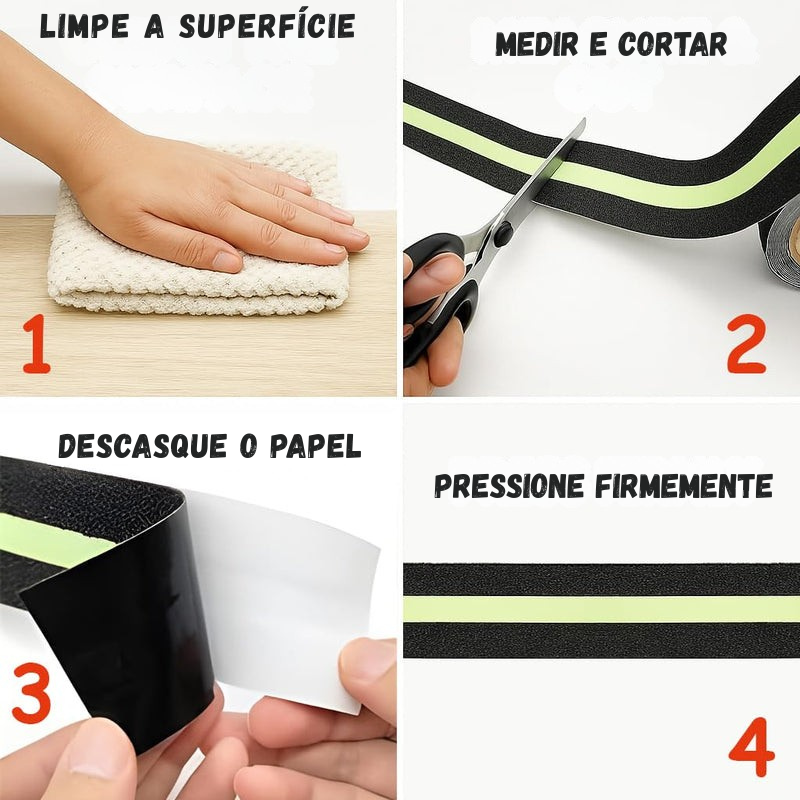 LIMPE A SUPERFÍCIE

1

MEDIR E CORTAR

2

DESCASQUE O PAPEL

3

PRESSIONE FIRMEMENTE

4